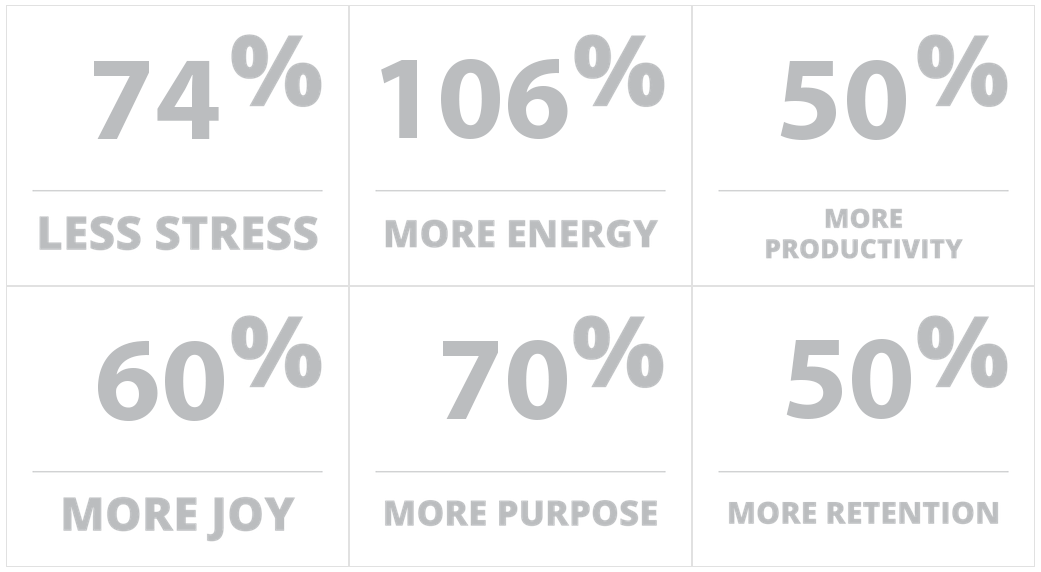 74%

LESS STRESS

106%

MORE ENERGY

50%

MORE PRODUCTIVITY

60%

MORE JOY

70%

MORE PURPOSE

50%

MORE RETENTION